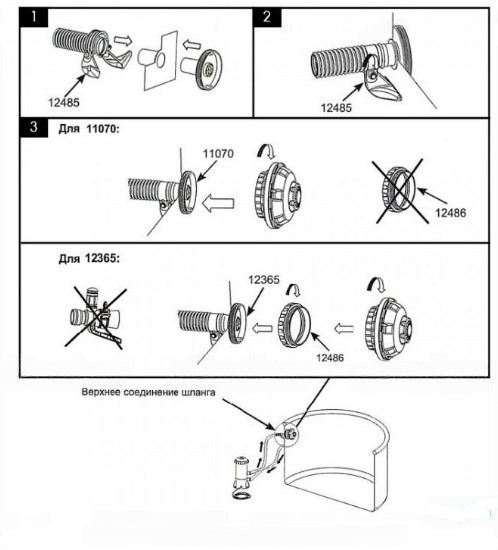 1

12485

2

12485

3 Для 11070:

11070

12486

Для 12365:

12365

12486

Верхнее соединение шланга